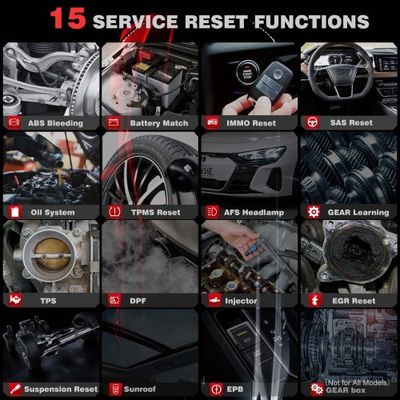 15 SERVICE RESET FUNCTIONS

ABS Bleeding

Battery Match

IMMO Reset

SAS Reset

Oil System

TPMS Reset

AFS Headlamp

GEAR Learning

TPS

DPF

Injector

EGR Reset

Suspension Reset

Sunroof

EPB

(Not for All Models)
GEAR box